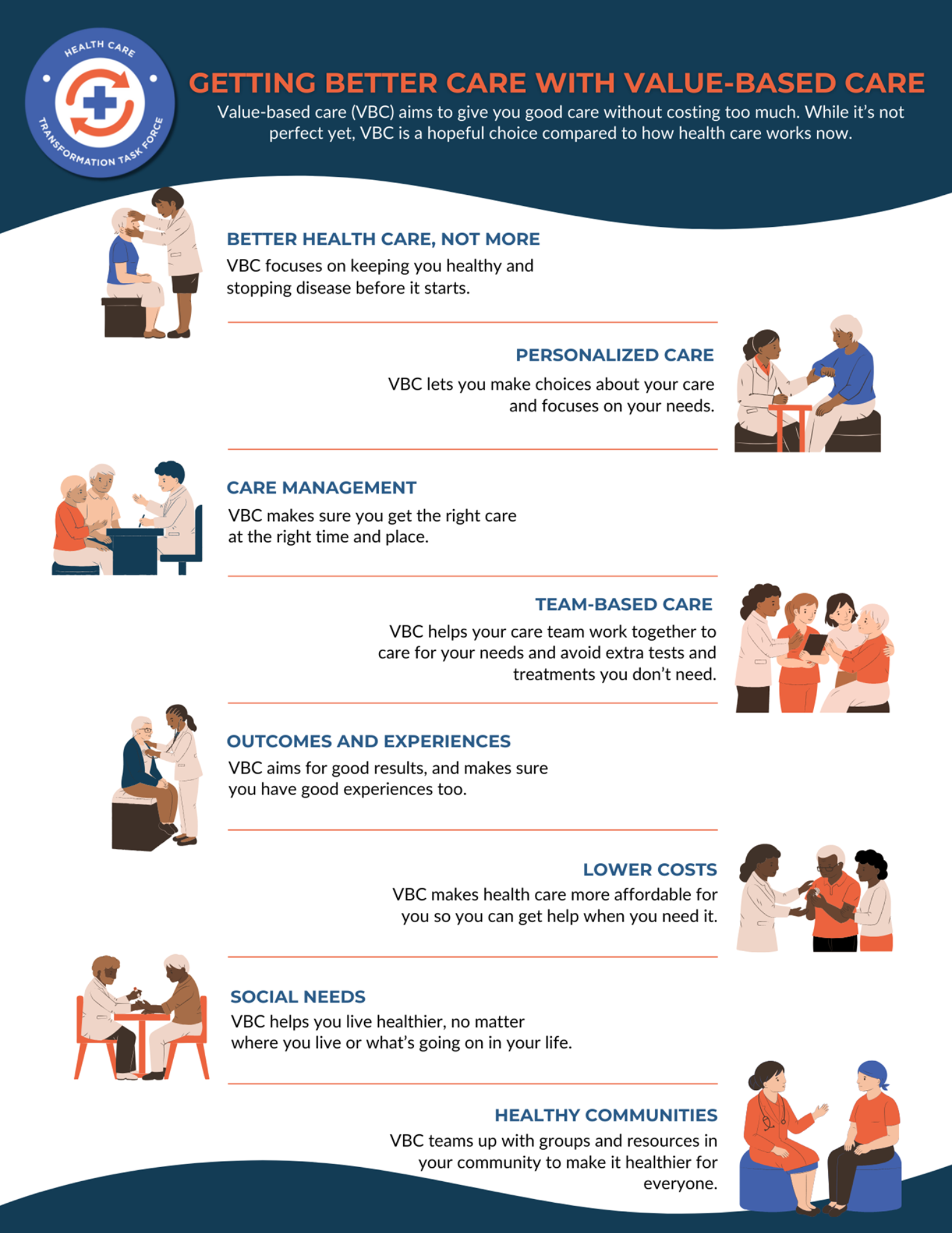 HEALTH CARE TRANSFORMATION TASK FORCE

GETTING BETTER CARE WITH VALUE-BASED CARE

Value-based care (VBC) aims to give you good care without costing too much. While it's not perfect yet, VBC is a hopeful choice compared to how health care works now.

BETTER HEALTH CARE, NOT MORE

VBC focuses on keeping you healthy and stopping disease before it starts.

PERSONALIZED CARE

VBC lets you make choices about your care and focuses on your needs.

CARE MANAGEMENT

VBC makes sure you get the right care at the right time and place.

TEAM-BASED CARE

VBC helps your care team work together to care for your needs and avoid extra tests and treatments you don't need.

OUTCOMES AND EXPERIENCES

VBC aims for good results, and makes sure you have good experiences too.

LOWER COSTS

VBC makes health care more affordable for you so you can get help when you need it.

SOCIAL NEEDS

VBC helps you live healthier, no matter where you live or what's going on in your life.

HEALTHY COMMUNITIES

VBC teams up with groups and resources in your community to make it healthier for everyone.